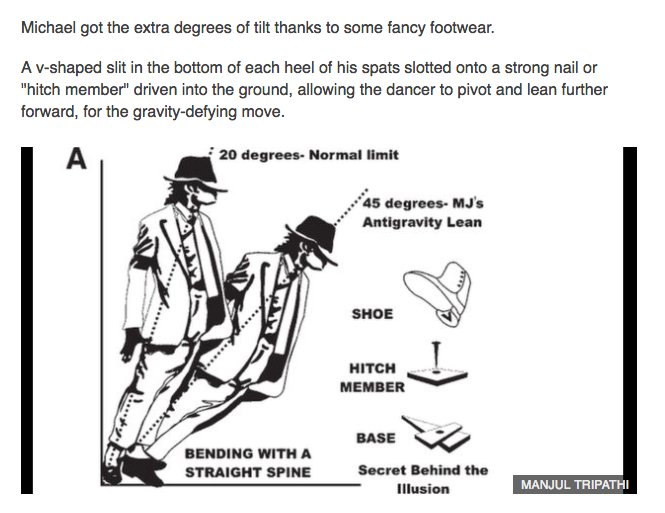 Michael got the extra degrees of tilt thanks to some fancy footwear.

A v-shaped slit in the bottom of each heel of his spats slotted onto a strong nail or "hitch member" driven into the ground, allowing the dancer to pivot and lean further forward, for the gravity-defying move.

A

20 degrees- Normal limit

45 degrees- MJ's Antigravity Lean

SHOE

HITCH MEMBER

BASE

BENDING WITH A STRAIGHT SPINE

Secret Behind the Illusion

MANJUL TRIPATHI